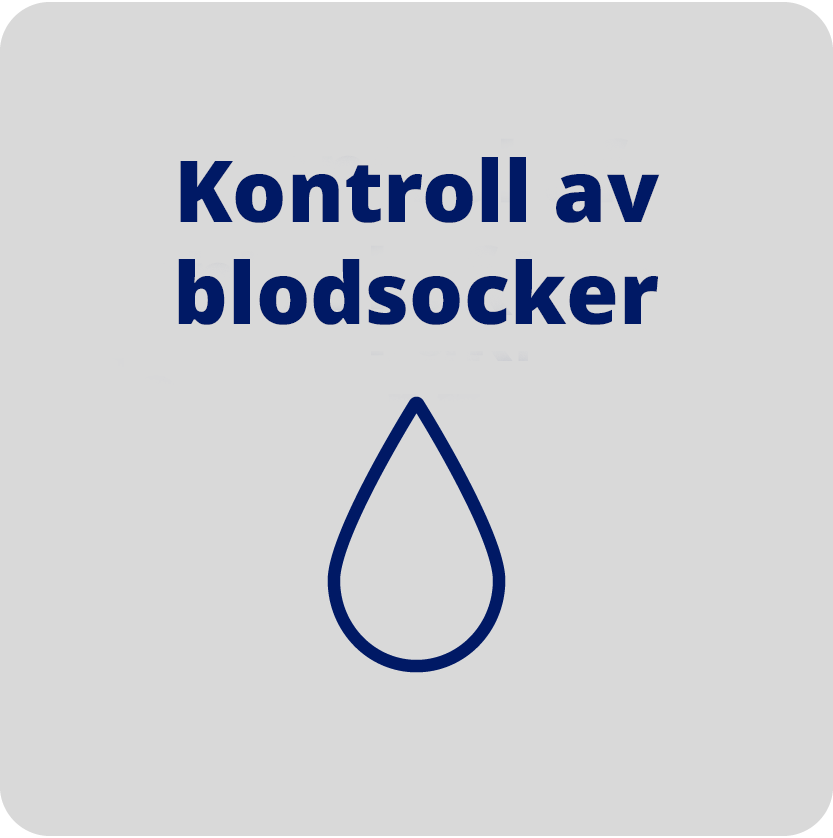 Kontroll av blodsocker